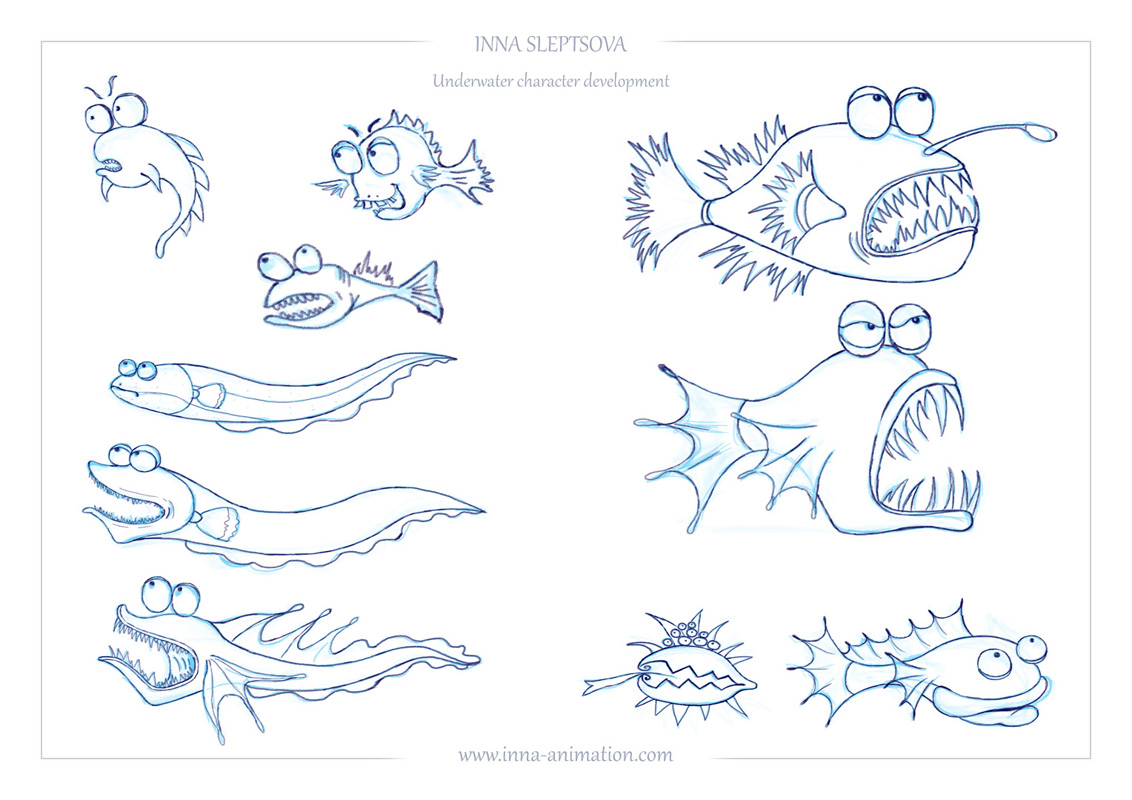 INNA SLEPTSOVA

Underwater character development

www.inna-animation.com